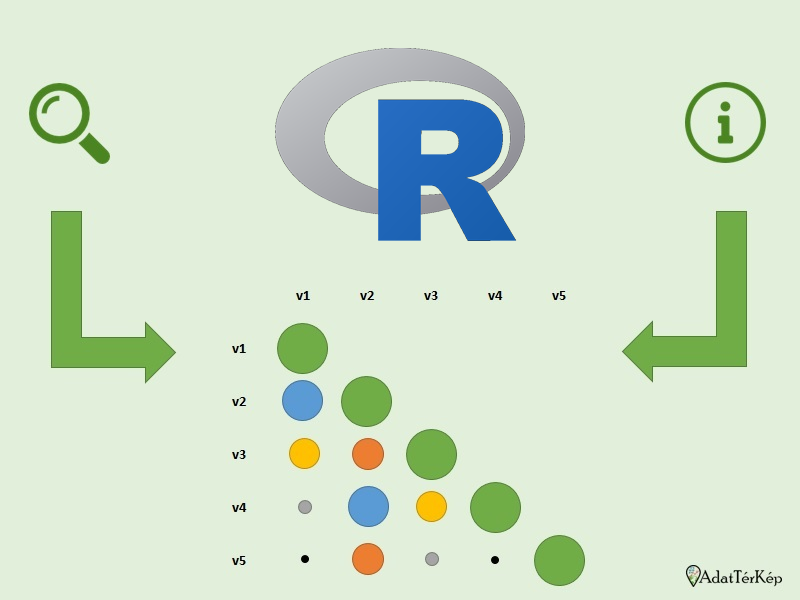 R

v1 v2 v3 v4 v5

v1

v2

v3

v4

v5

AdatTérKép